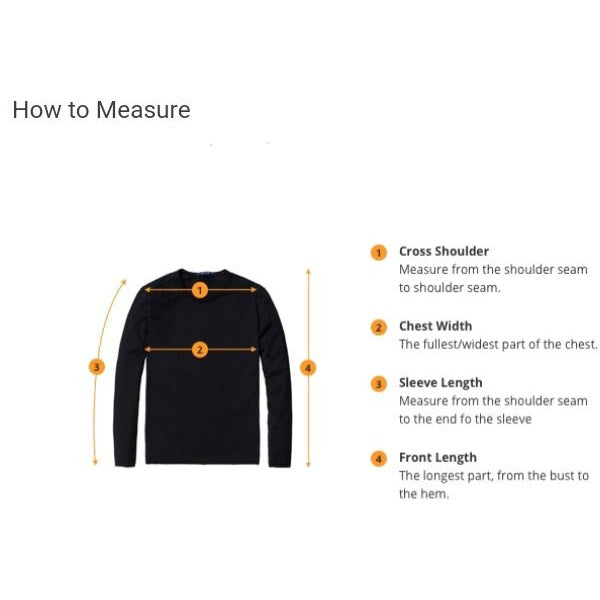 How to Measure

1

2

3

4

1 Cross Shoulder
Measure from the shoulder seam to shoulder seam.

2 Chest Width
The fullest/widest part of the chest.

3 Sleeve Length
Measure from the shoulder seam to the end fo the sleeve

4 Front Length
The longest part, from the bust to the hem.